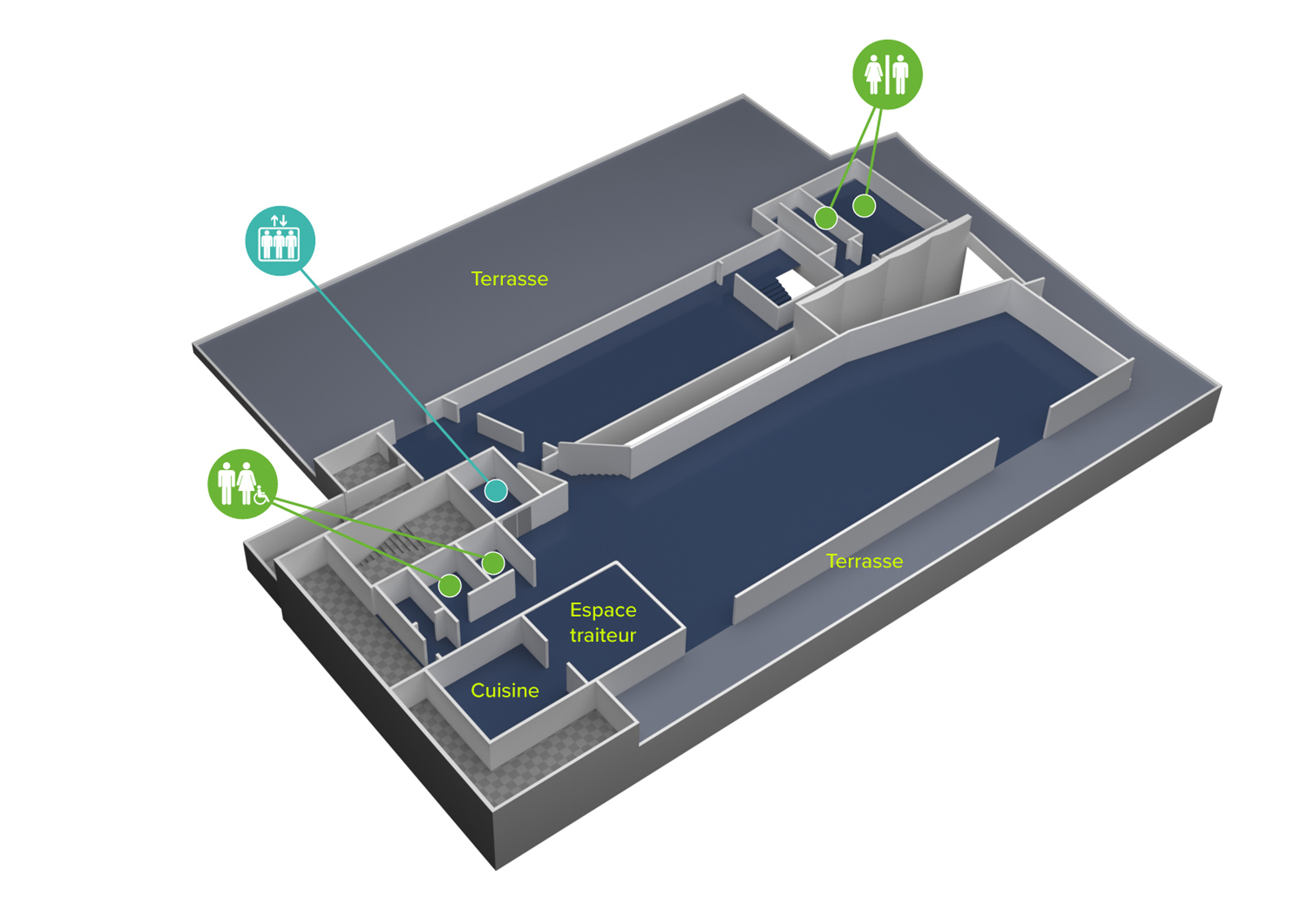 Terrasse

Terrasse

Espace traiteur

Cuisine