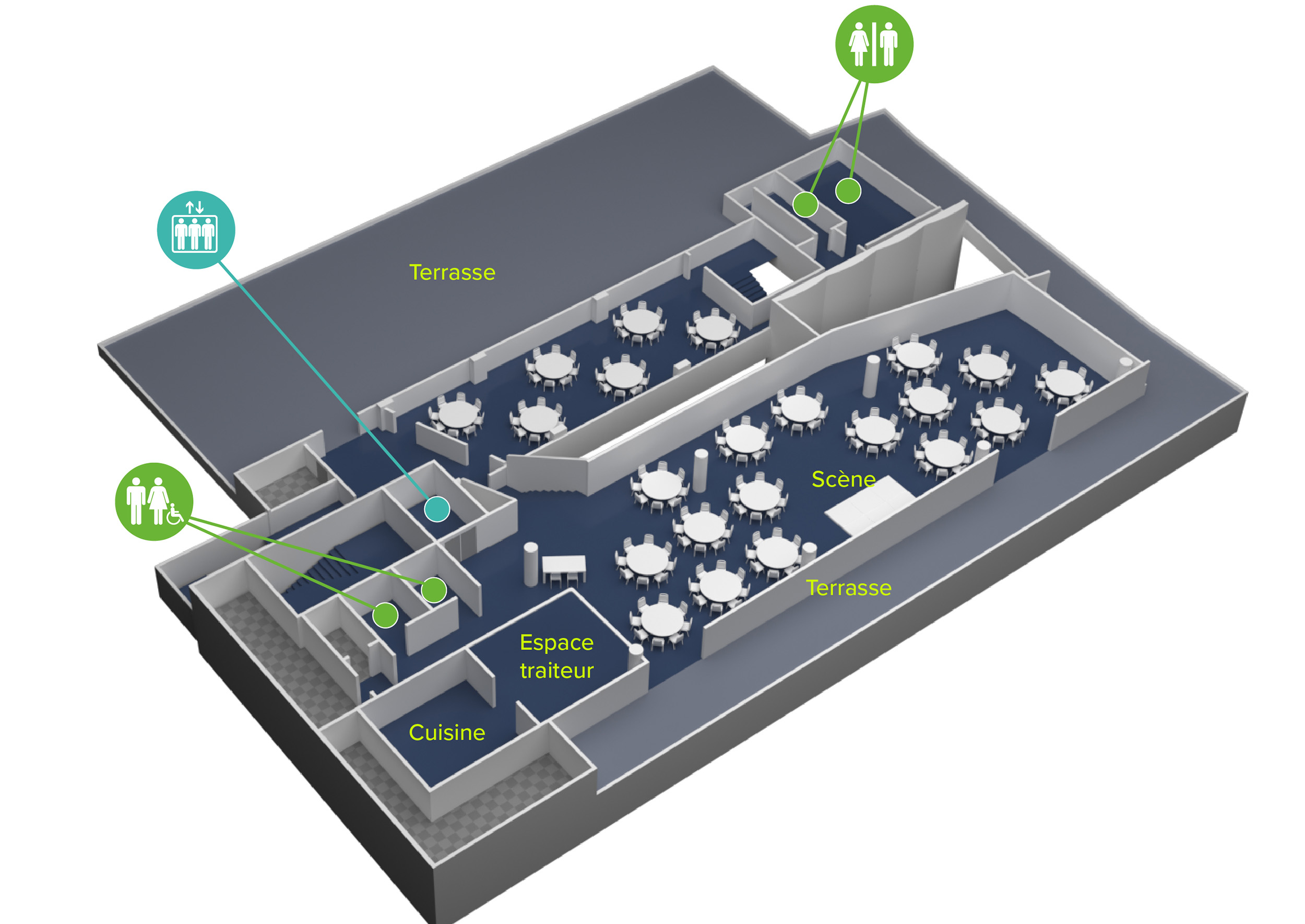 Terrasse

Scène

Terrasse

Espace traiteur

Cuisine