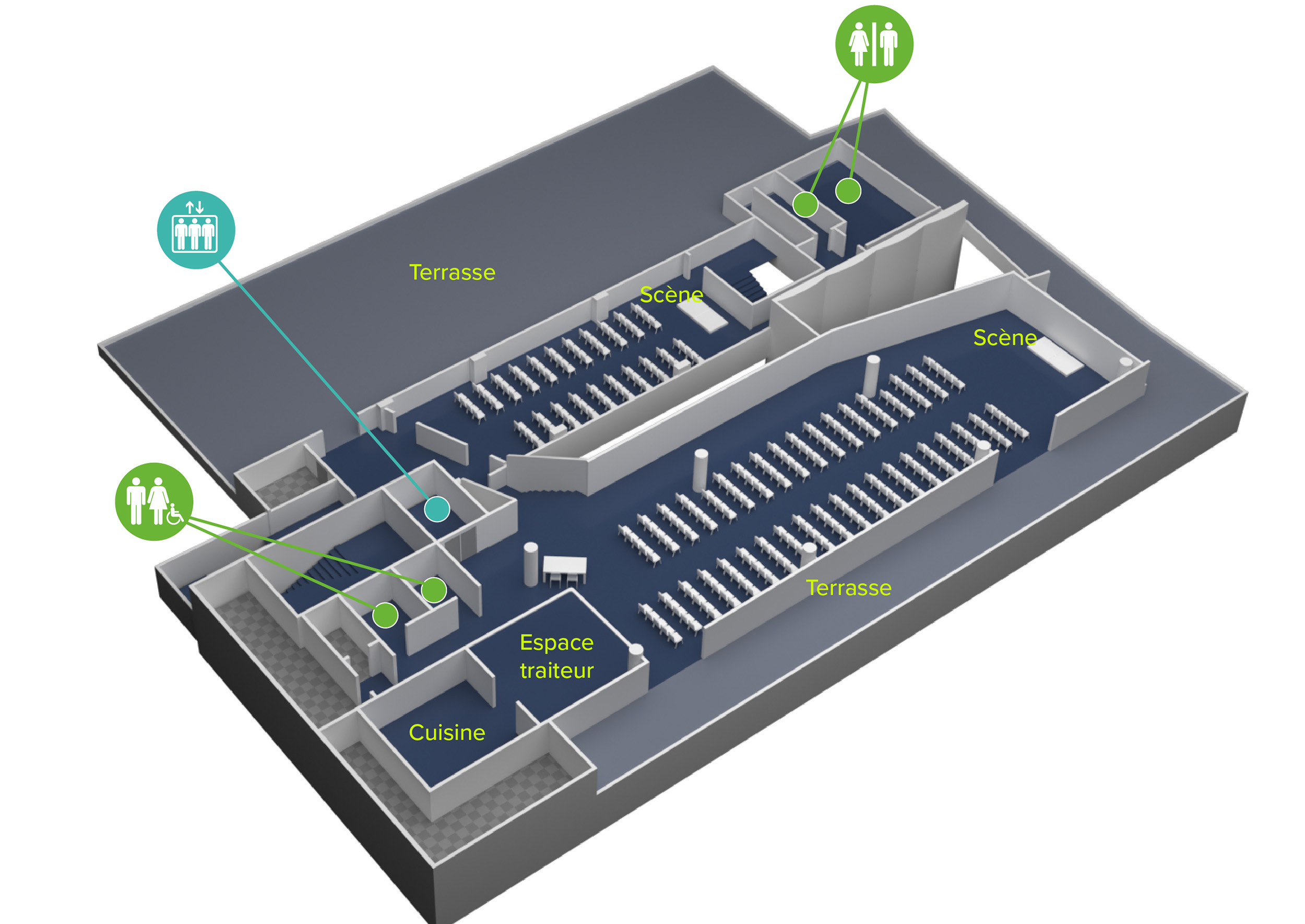 Terrasse

Scène

Scène

Terrasse

Espace traiteur

Cuisine